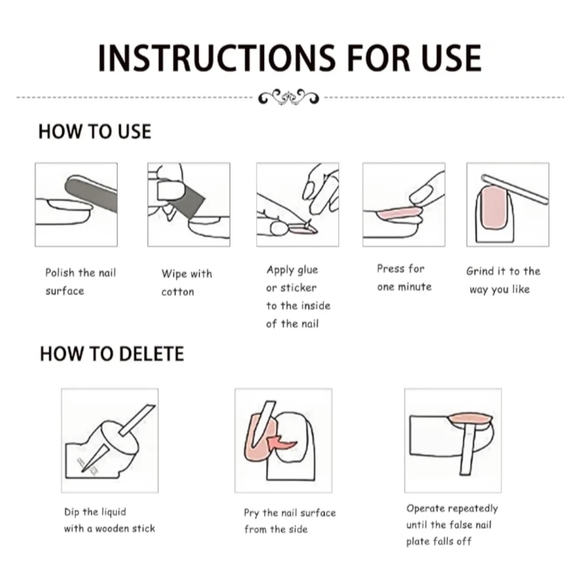 INSTRUCTIONS FOR USE

HOW TO USE

Polish the nail surface

Wipe with cotton

Apply glue or sticker to the inside of the nail

Press for one minute

Grind it to the way you like

HOW TO DELETE

Dip the liquid with a wooden stick

Pry the nail surface from the side

Operate repeatedly until the false nail plate falls off